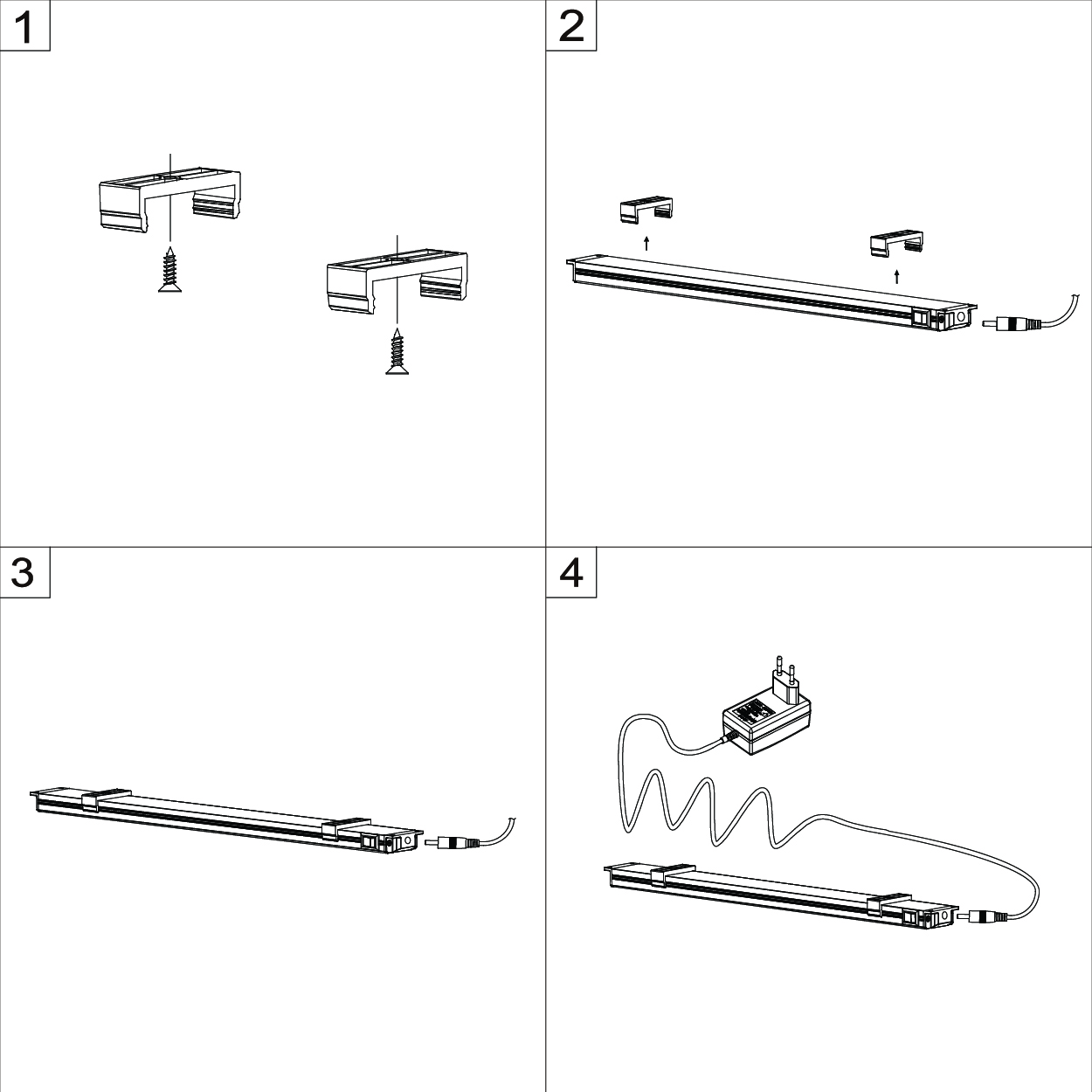 1

2

3

4